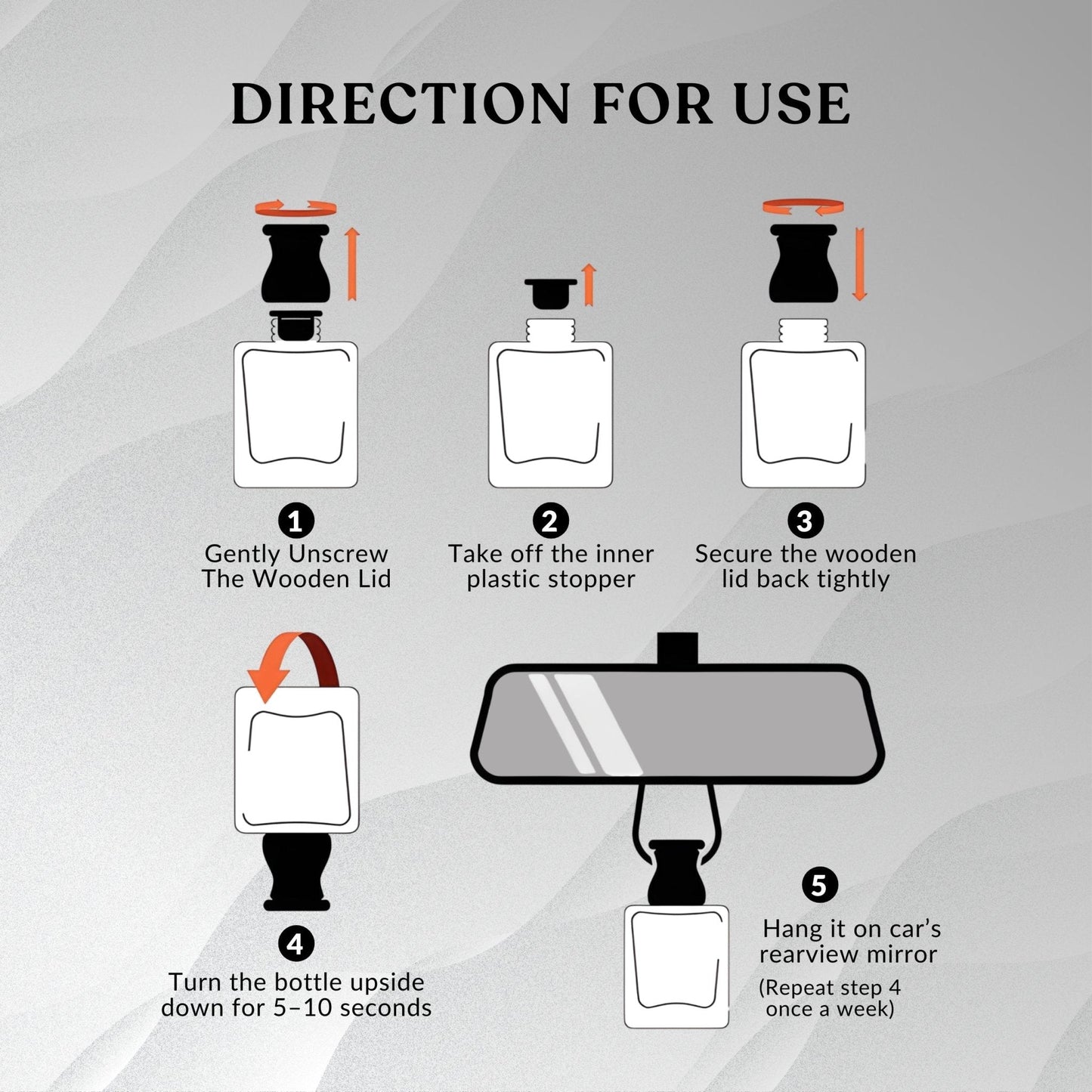 DIRECTION FOR USE

1
Gently Unscrew The Wooden Lid

2
Take off the inner plastic stopper

3
Secure the wooden lid back tightly

4
Turn the bottle upside down for 5–10 seconds

5
Hang it on car's rearview mirror
(Repeat step 4 once a week)