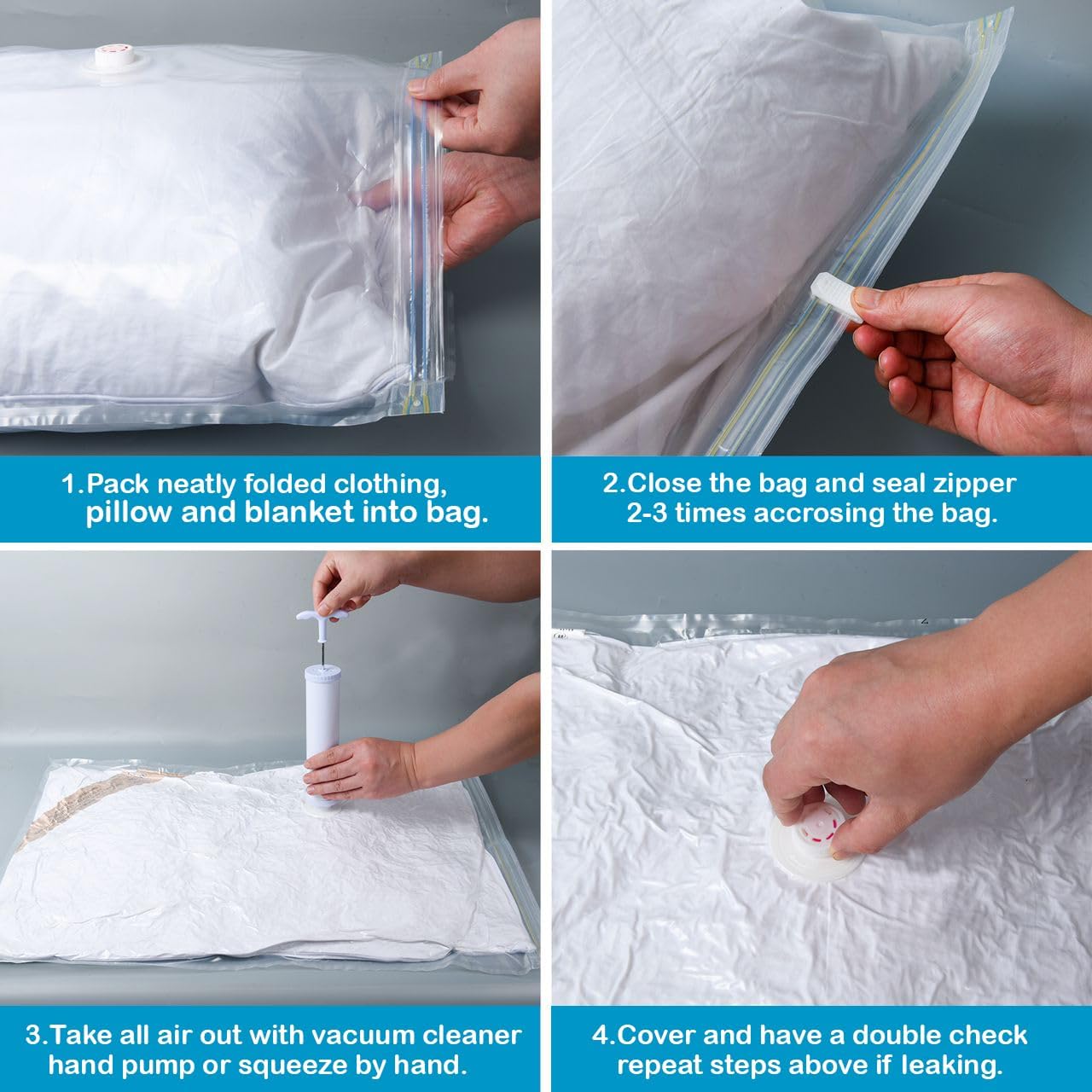 1.Pack neatly folded clothing, pillow and blanket into bag.

2.Close the bag and seal zipper 2-3 times accrosing the bag.

3.Take all air out with vacuum cleaner hand pump or squeeze by hand.

4.Cover and have a double check repeat steps above if leaking.